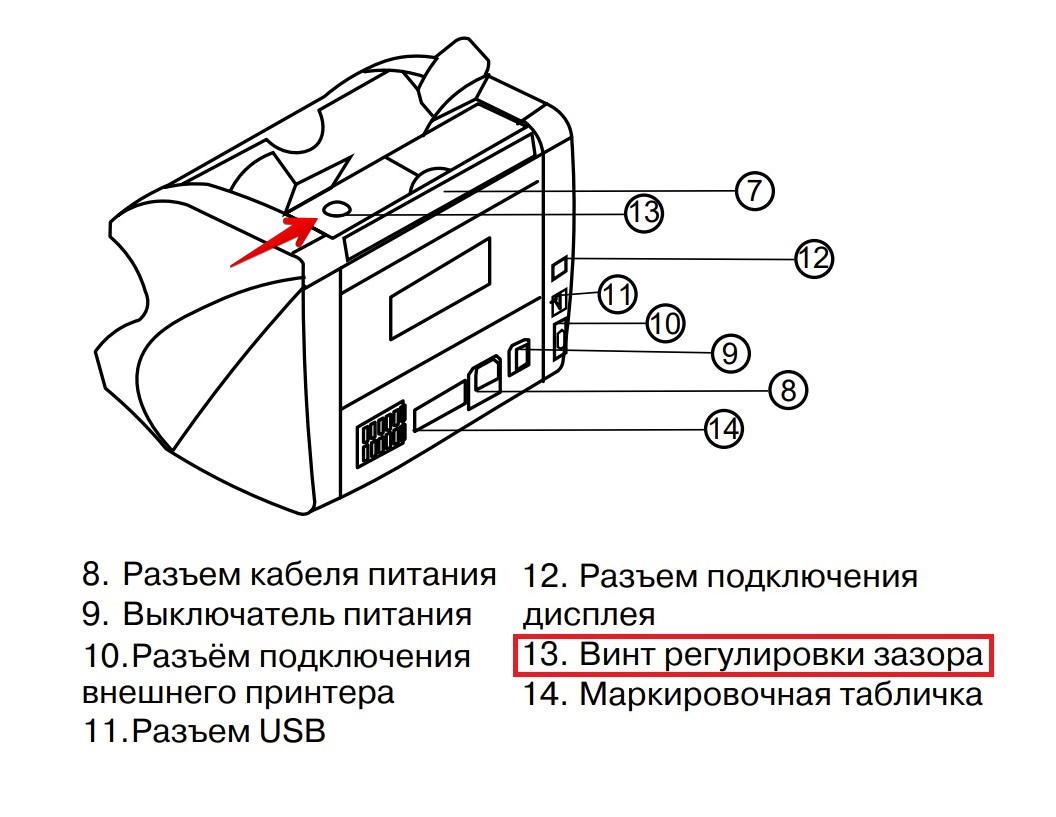 7
13
12
11
10
9
8
14

8. Разъем кабеля питания
9. Выключатель питания
10.Разъём подключения внешнего принтера
11.Разъем USB

12. Разъем подключения дисплея
13. Винт регулировки зазора
14. Маркировочная табличка